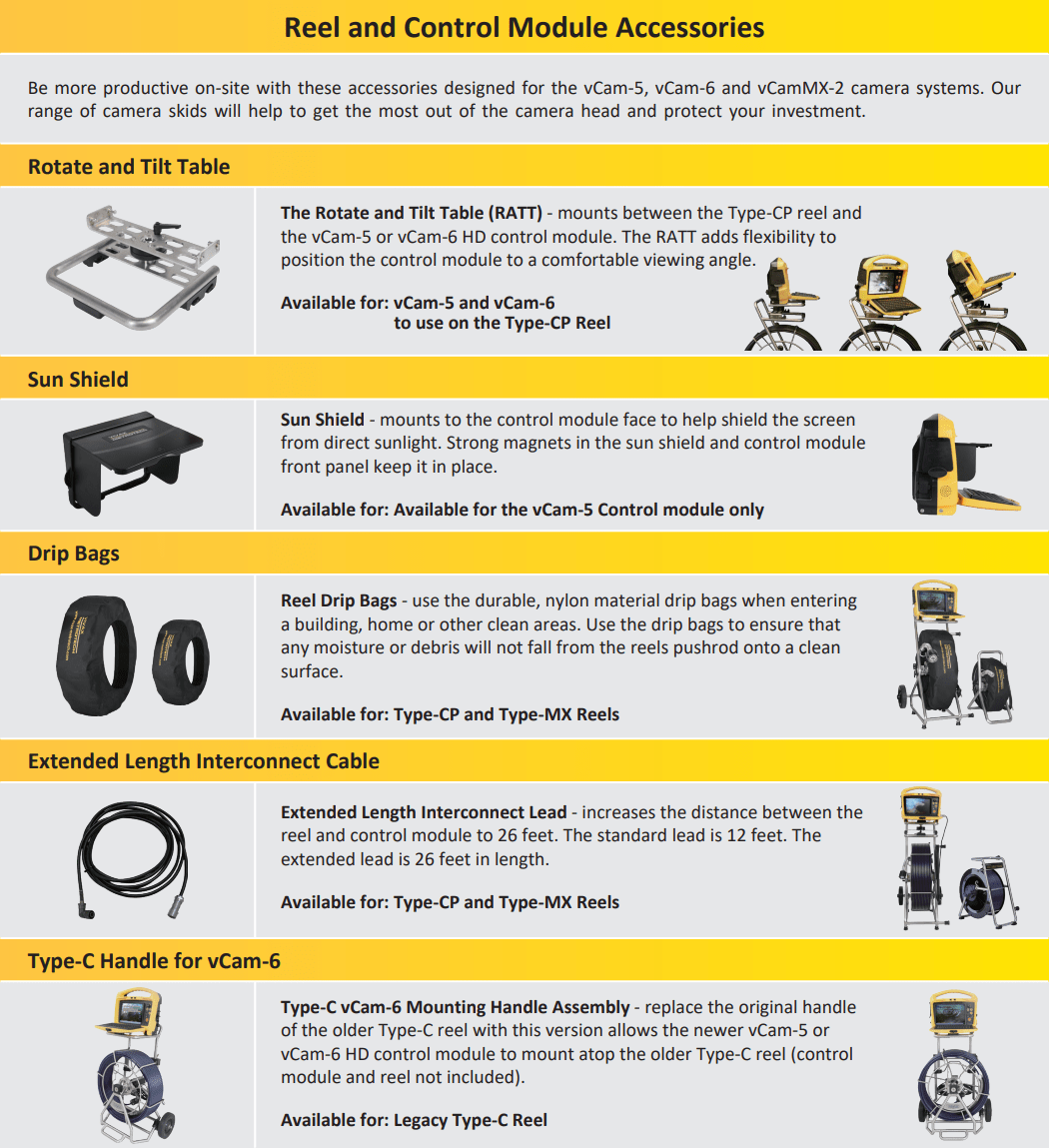 Reel and Control Module Accessories

Be more productive on-site with these accessories designed for the vCam-5, vCam-6 and vCamMX-2 camera systems. Our range of camera skids will help to get the most out of the camera head and protect your investment.

Rotate and Tilt Table

The Rotate and Tilt Table (RATT) - mounts between the Type-CP reel and the vCam-5 or vCam-6 HD control module. The RATT adds flexibility to position the control module to a comfortable viewing angle.

Available for: vCam-5 and vCam-6
to use on the Type-CP Reel

Sun Shield

Sun Shield - mounts to the control module face to help shield the screen from direct sunlight. Strong magnets in the sun shield and control module front panel keep it in place.

Available for: Available for the vCam-5 Control module only

Drip Bags

Reel Drip Bags - use the durable, nylon material drip bags when entering a building, home or other clean areas. Use the drip bags to ensure that any moisture or debris will not fall from the reels pushrod onto a clean surface.

Available for: Type-CP and Type-MX Reels

Extended Length Interconnect Cable

Extended Length Interconnect Lead - increases the distance between the reel and control module to 26 feet. The standard lead is 12 feet. The extended lead is 26 feet in length.

Available for: Type-CP and Type-MX Reels

Type-C Handle for vCam-6

Type-C vCam-6 Mounting Handle Assembly - replace the original handle of the older Type-C reel with this version allows the newer vCam-5 or vCam-6 HD control module to mount atop the older Type-C reel (control module and reel not included).

Available for: Legacy Type-C Reel